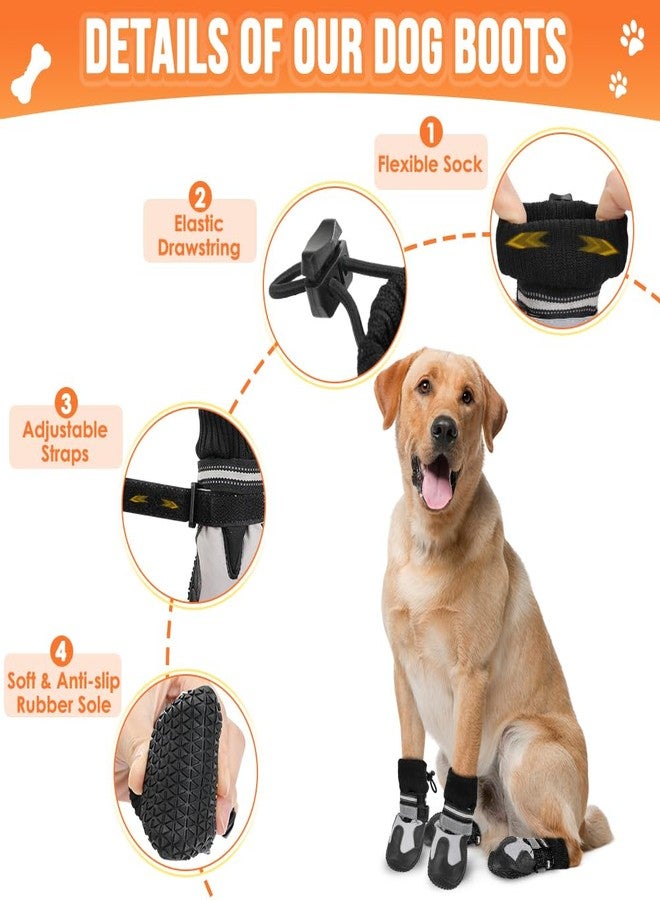 DETAILS OF OUR DOG BOOTS

1
Flexible Sock

2
Elastic Drawstring

3
Adjustable Straps

4
Soft & Anti-slip Rubber Sole